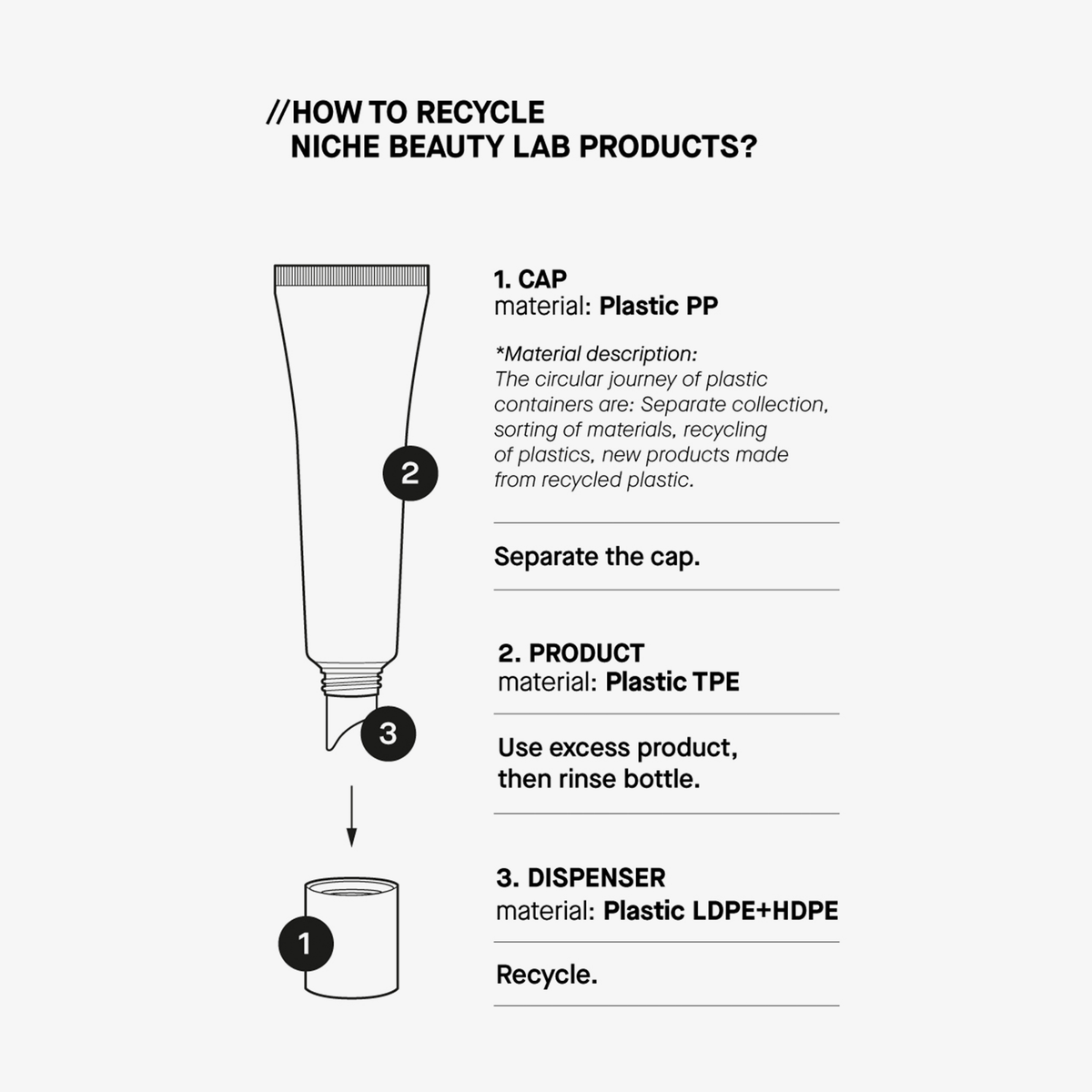 //HOW TO RECYCLE
NICHE BEAUTY LAB PRODUCTS?

2

3

1

1. CAP
material: Plastic PP

*Material description:
The circular journey of plastic containers are: Separate collection, sorting of materials, recycling of plastics, new products made from recycled plastic.

Separate the cap.

2. PRODUCT
material: Plastic TPE

Use excess product, then rinse bottle.

3. DISPENSER
material: Plastic LDPE+HDPE

Recycle.